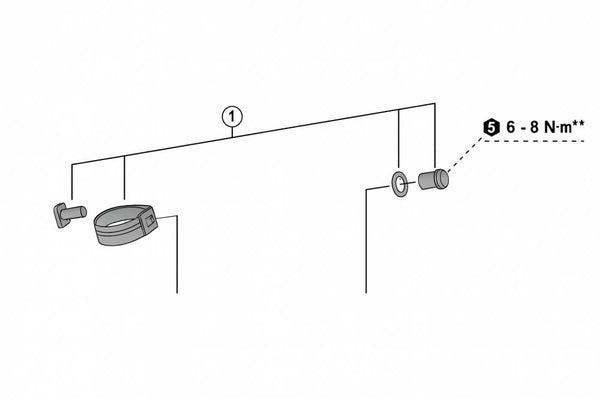 1

5 6 - 8 N·m**